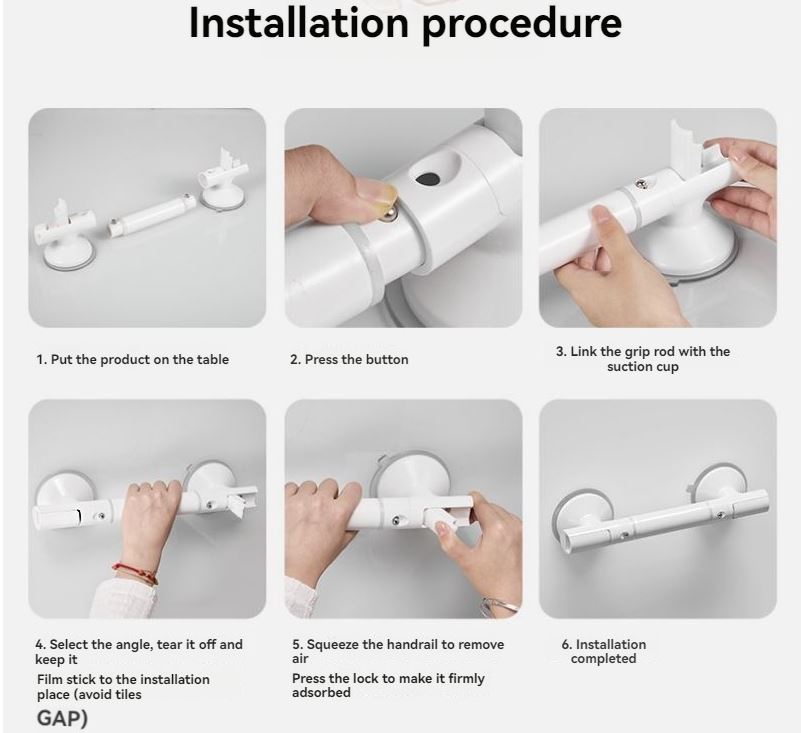 Installation procedure

1. Put the product on the table

2. Press the button

3. Link the grip rod with the suction cup

4. Select the angle, tear it off and keep it
Film stick to the installation place (avoid tiles
GAP)

5. Squeeze the handrail to remove air
Press the lock to make it firmly adsorbed

6. Installation completed