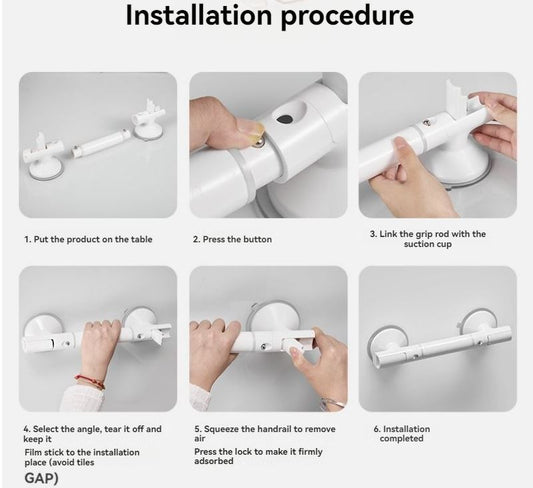 Installation procedure

1. Put the product on the table

2. Press the button

3. Link the grip rod with the suction cup

4. Select the angle, tear it off and keep it
Film stick to the installation place (avoid tiles GAP)

5. Squeeze the handrail to remove air
Press the lock to make it firmly adsorbed

6. Installation completed